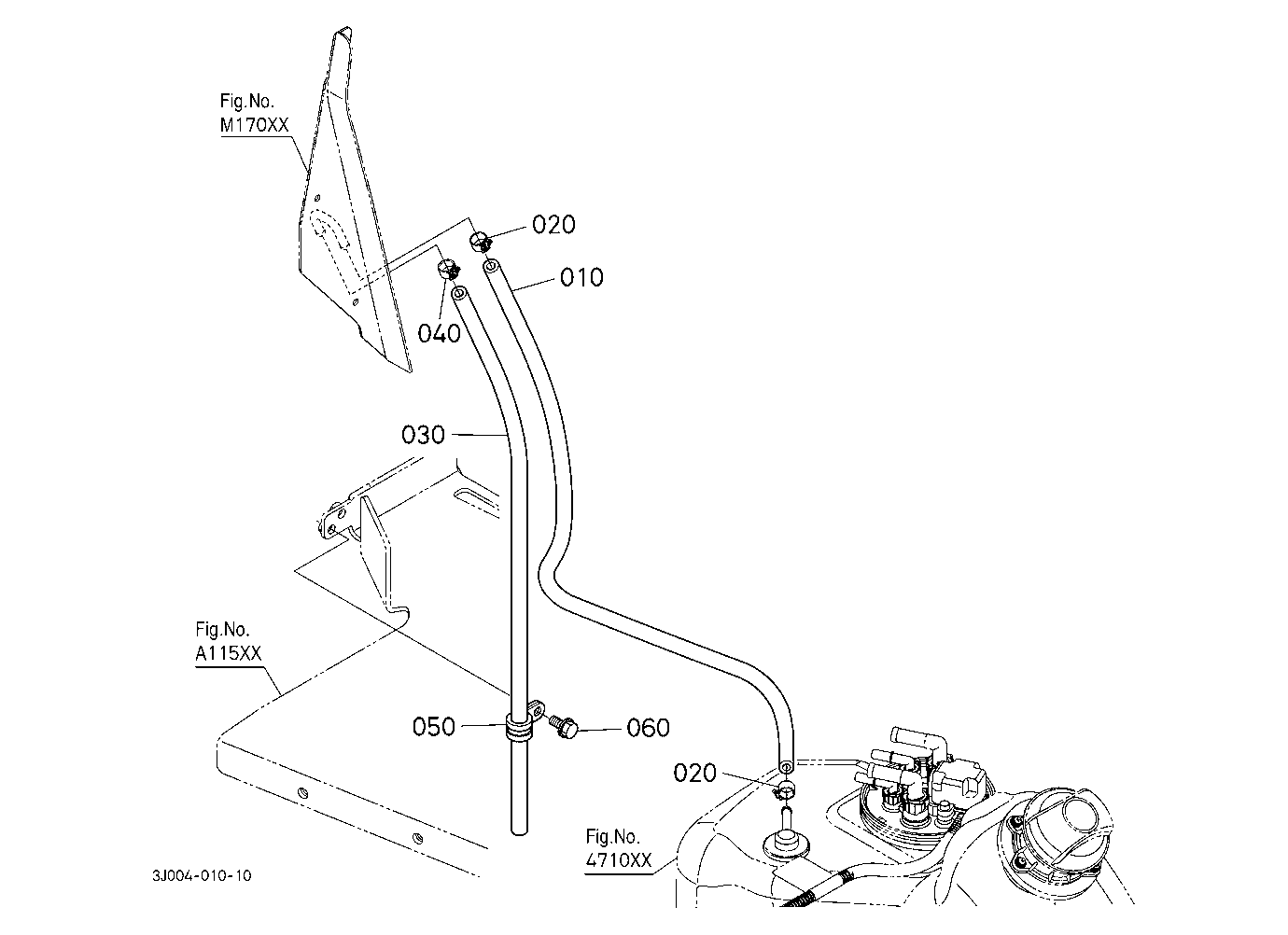 Fig.No.
M170XX

020
010
040

030

Fig.No.
A115XX

050
060

020

Fig.No.
4710XX

3J004-010-10